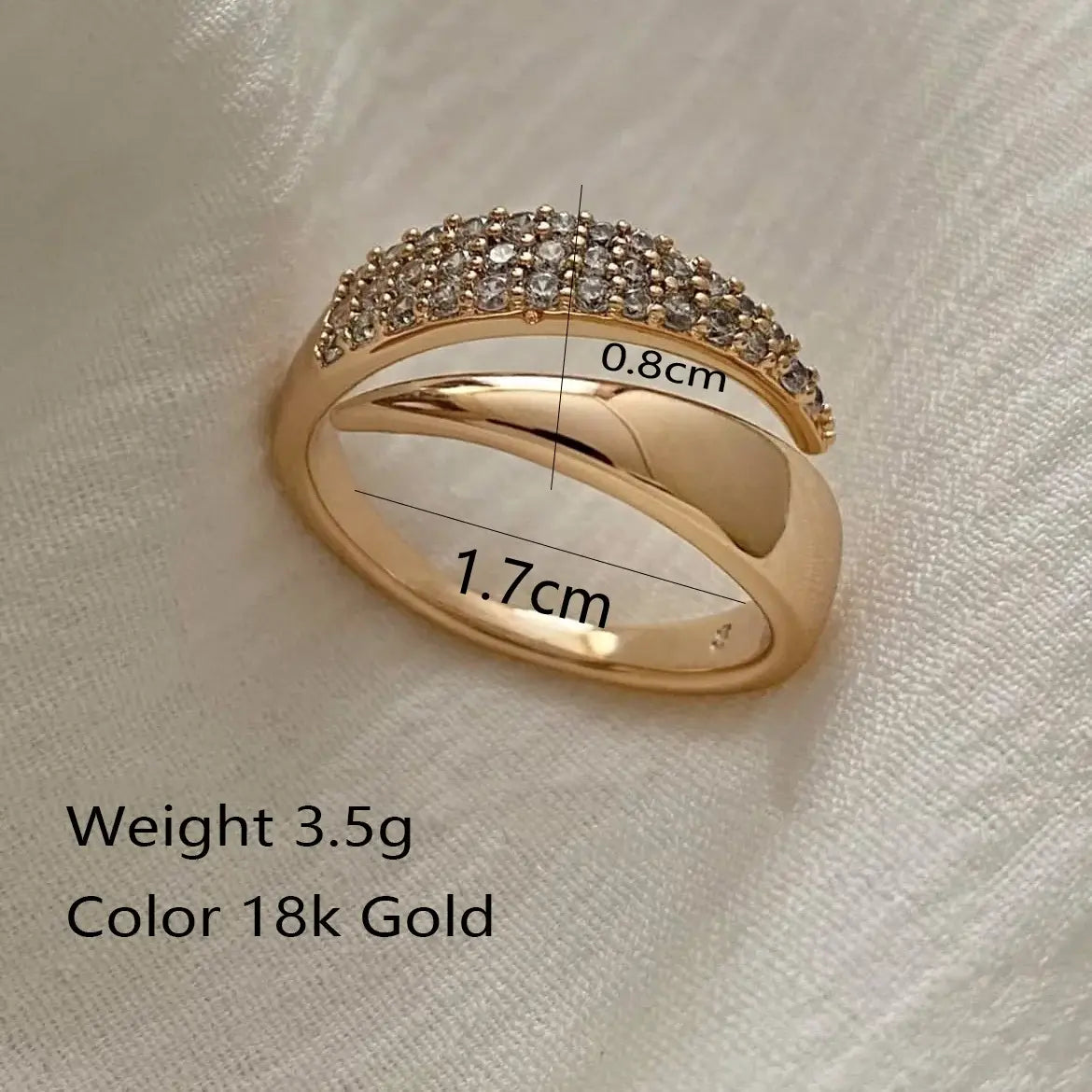 0.8cm

1.7cm

Weight 3.5g
Color 18k Gold